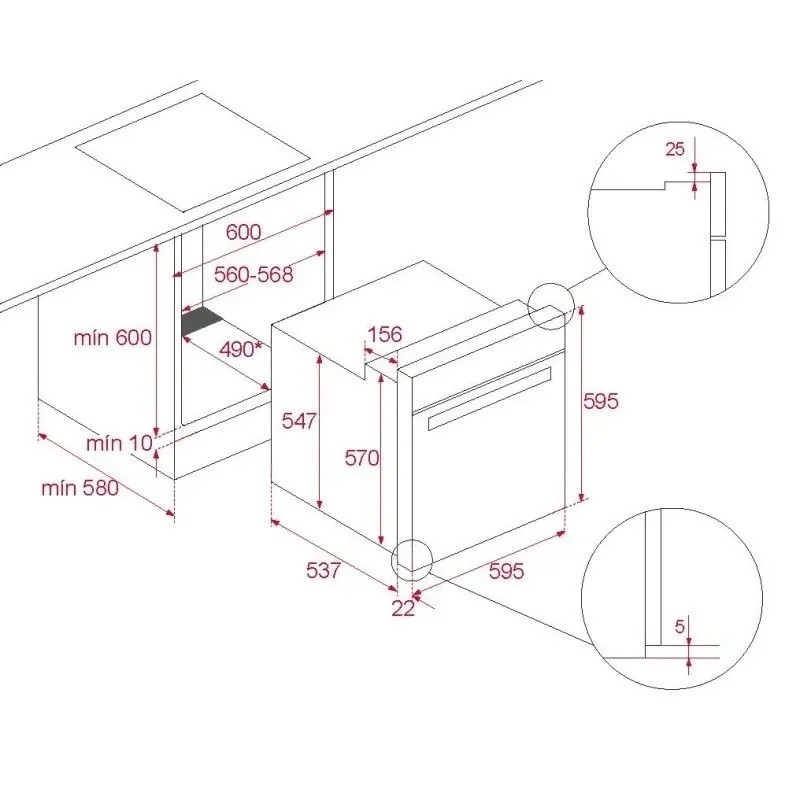 25

600

560-568

mín 600

490*

156

547

570

595

mín 10

mín 580

537

595

22

5