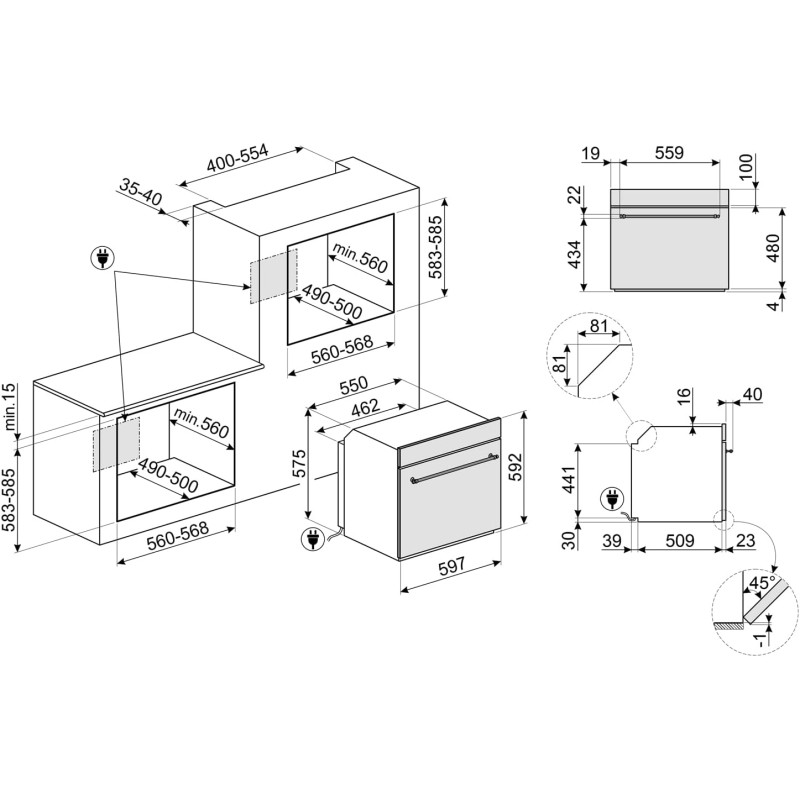 400-554
35-40
583-585
min.560
490-500
560-568
min.15
583-585
min.560
490-500
560-568
550
462
575
592
597
19
559
100
22
434
480
4
81
81
16
40
441
30
39
509
23
45°
-1